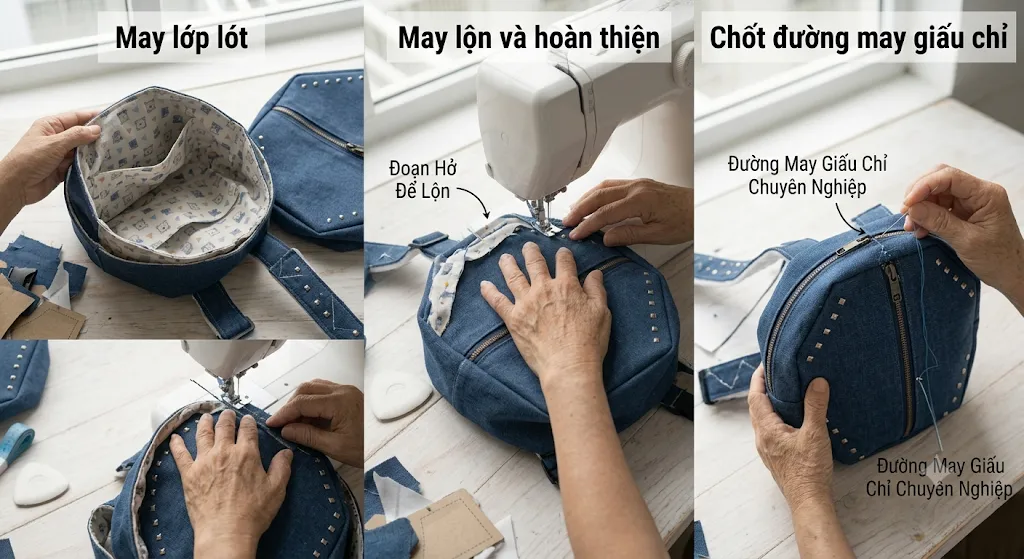 May lớp lót

May lộn và hoàn thiện

Đoạn Hở Để Lộn

Chốt đường may giấu chỉ

Đường May Giấu Chỉ Chuyên Nghiệp

Đường May Giấu Chỉ Chuyên Nghiệp